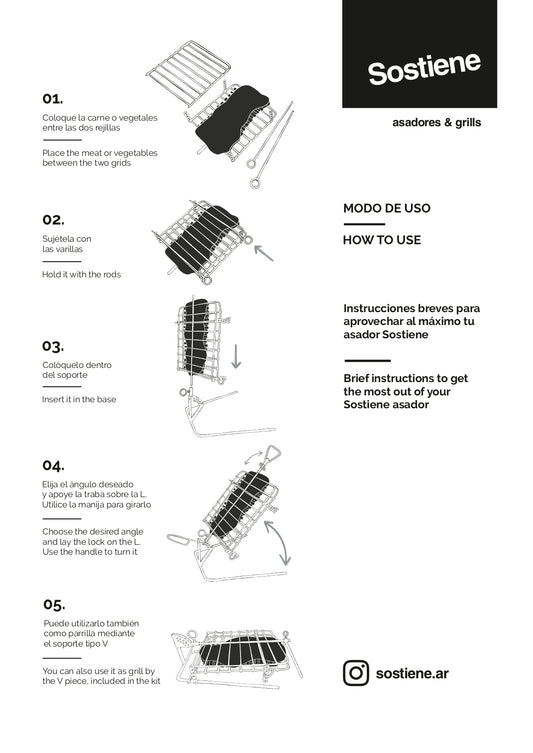 01.

Coloque la carne o vegetales entre las dos rejillas

Place the meat or vegetables between the two grids

02.

Sujétela con las varillas

Hold it with the rods

03.

Colóquelo dentro del soporte

Insert it in the base

04.

Elija el ángulo deseado y apoye la traba sobre la L. Utilice la manija para girarlo

Choose the desired angle and lay the lock on the L. Use the handle to turn it

05.

Puede utilizarlo también como parrilla mediante el soporte tipo V

You can also use it as grill by the V piece, included in the kit

Sostiene

asadores & grills

MODO DE USO

HOW TO USE

Instrucciones breves para aprovechar al máximo tu asador Sostiene

Brief instructions to get the most out of your Sostiene asador

sostiene.ar